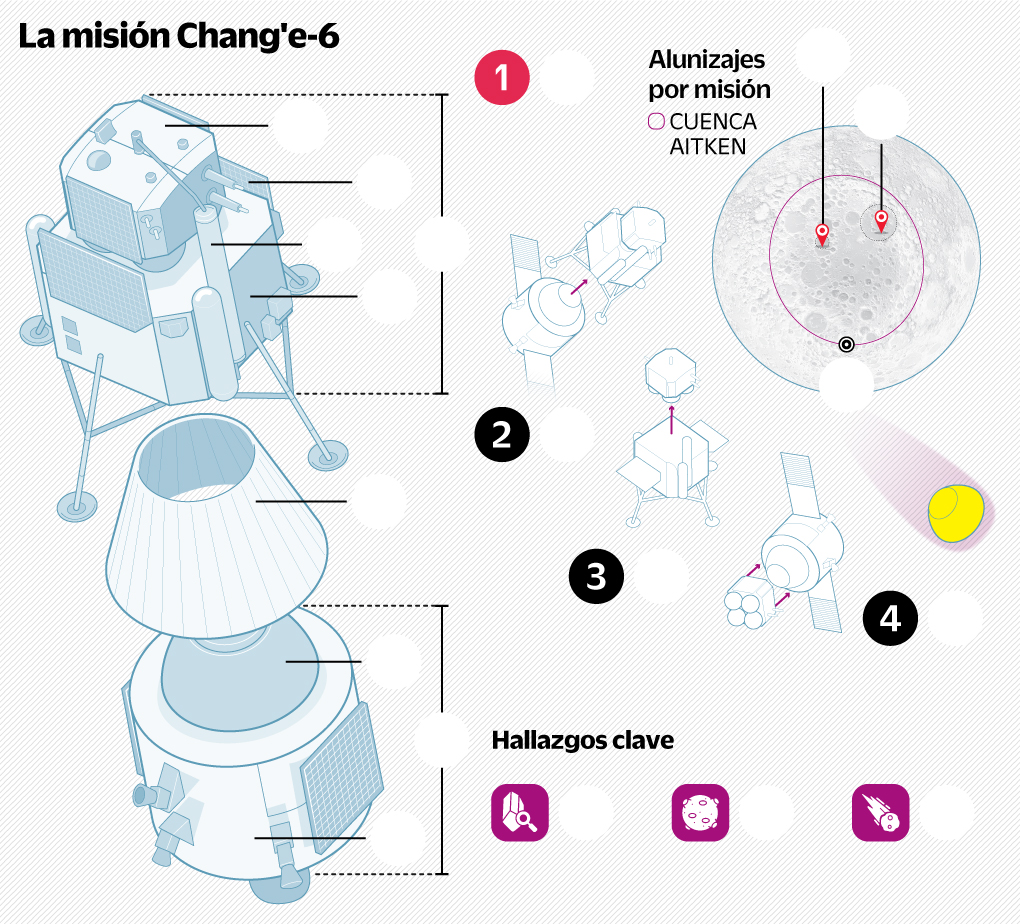 La misión Chang'e-6

1

Alunizajes por misión
CUENCA AITKEN

2

3

4

Hallazgos clave